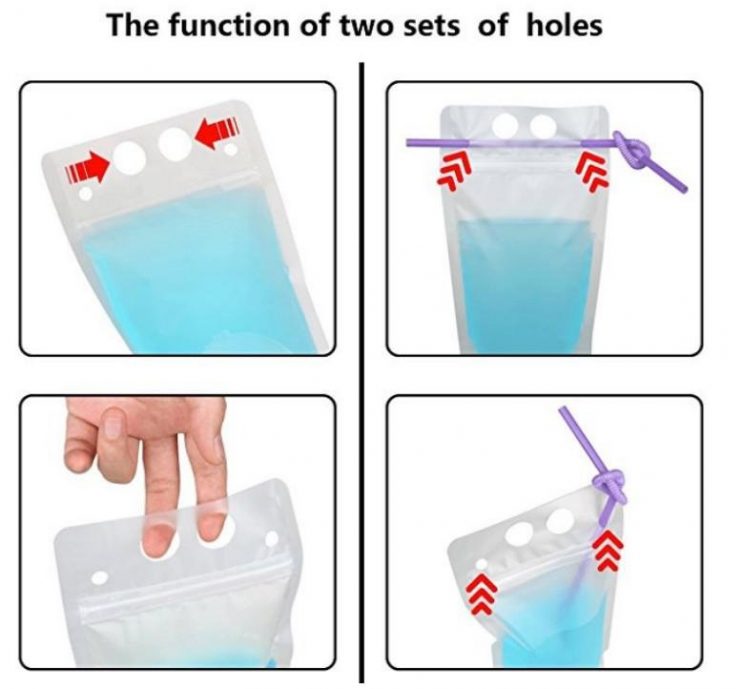 The function of two sets of holes